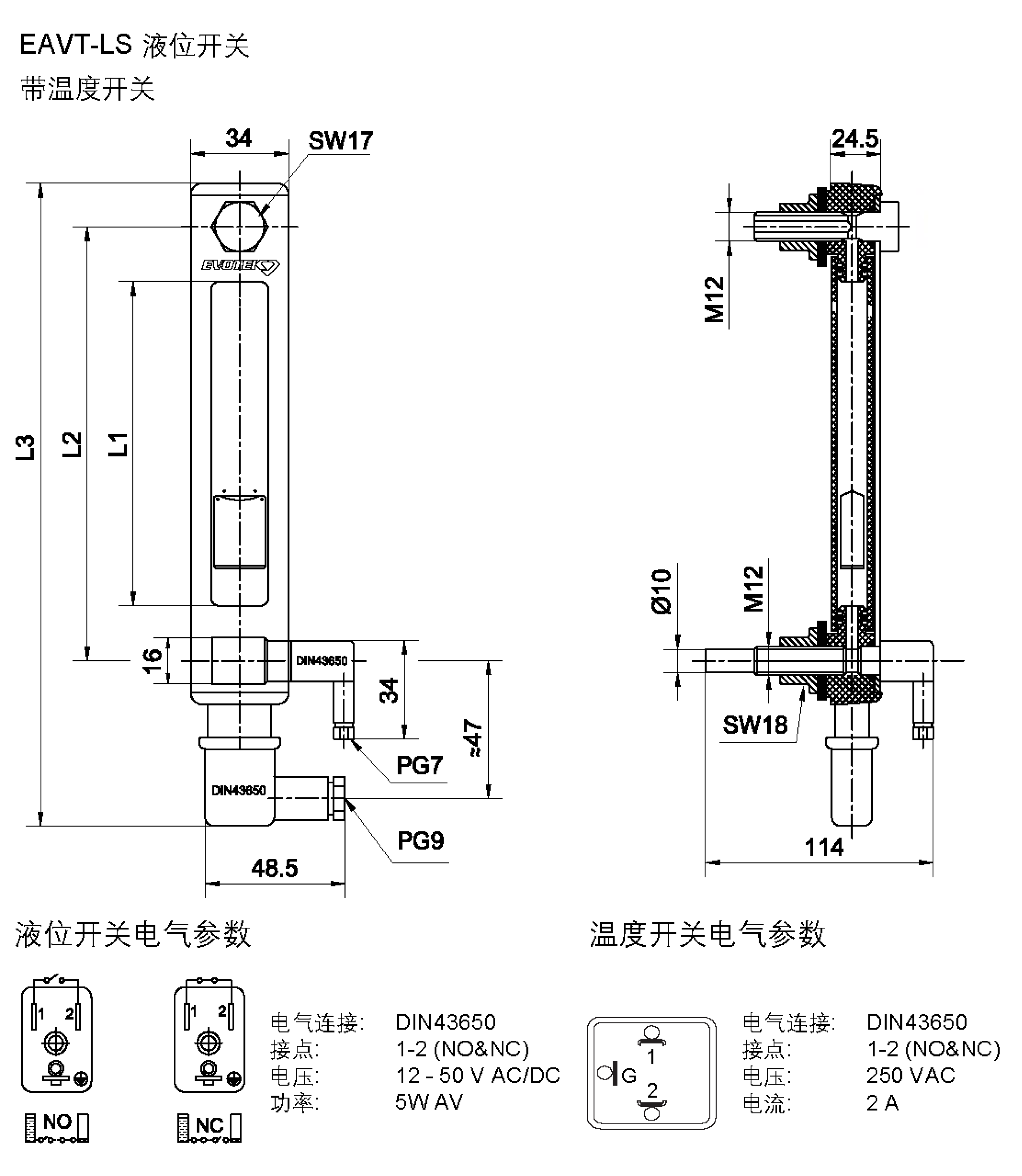 EAVT-LS 液位开关

带温度开关

34
SW17
EVOTEK
L3
L2
L1
16
DIN43650
34
≈47
PG7
DIN43650
PG9
48.5

24.5
M12
Ø10
M12
SW18
114

液位开关电气参数

1 2
NO

1 2
NC

电气连接: DIN43650
接点: 1-2 (NO&NC)
电压: 12 - 50 V AC/DC
功率: 5W AV

温度开关电气参数

1
G
2

电气连接: DIN43650
接点: 1-2 (NO&NC)
电压: 250 VAC
电流: 2 A